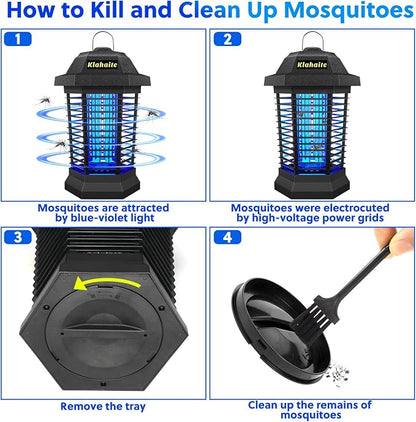 How to Kill and Clean Up Mosquitoes

1

Klahaite

Mosquitoes are attracted by blue-violet light

2

Klahaite

Mosquitoes were electrocuted by high-voltage power grids

3

Remove the tray

4

Clean up the remains of mosquitoes