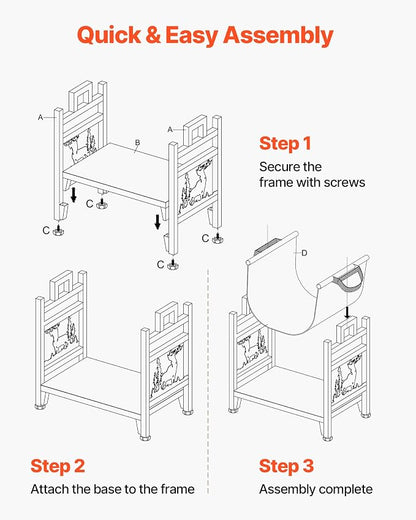 Quick & Easy Assembly

A

A

B

C

C

C

C

Step 1

Secure the frame with screws

D

Step 2

Attach the base to the frame

Step 3

Assembly complete