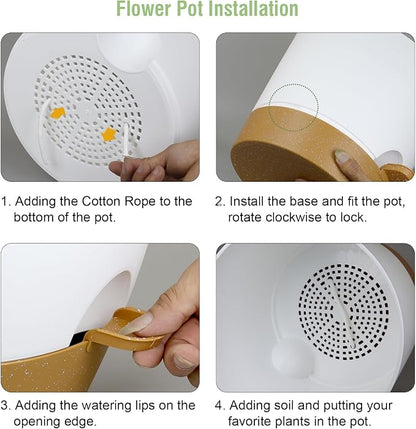 Flower Pot Installation

1. Adding the Cotton Rope to the bottom of the pot.

2. Install the base and fit the pot, rotate clockwise to lock.

3. Adding the watering lips on the opening edge.

4. Adding soil and putting your favorite plants in the pot.