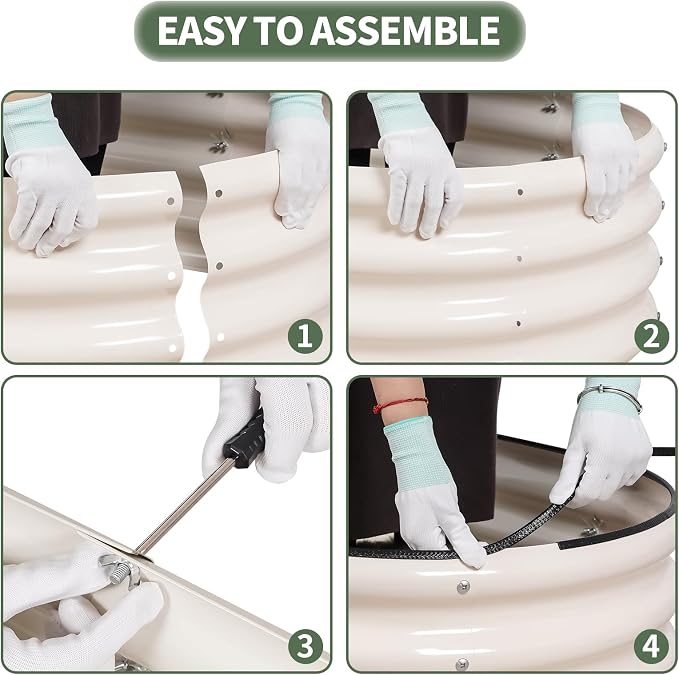 EASY TO ASSEMBLE

1

2

3

4