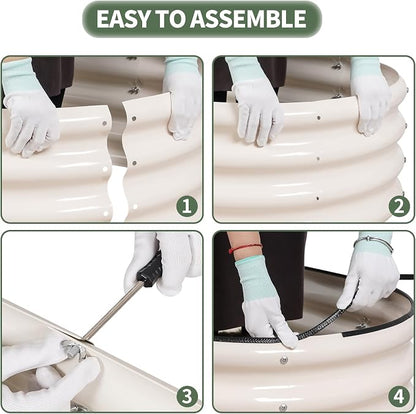 EASY TO ASSEMBLE

1

2

3

4