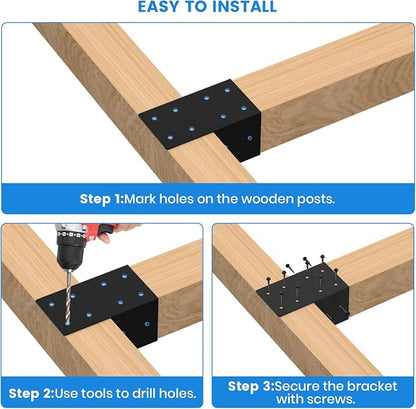 EASY TO INSTALL

Step 1:Mark holes on the wooden posts.

Step 2:Use tools to drill holes.

Step 3:Secure the bracket with screws.