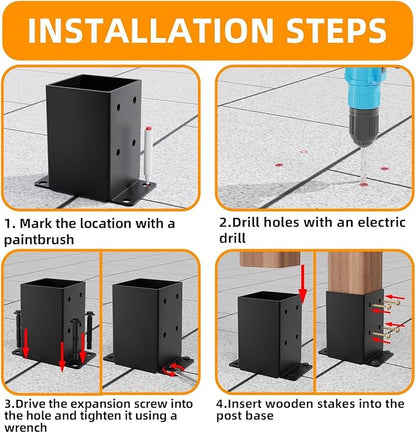 INSTALLATION STEPS

1. Mark the location with a paintbrush

2.Drill holes with an electric drill

3.Drive the expansion screw into the hole and tighten it using a wrench

4.Insert wooden stakes into the post base