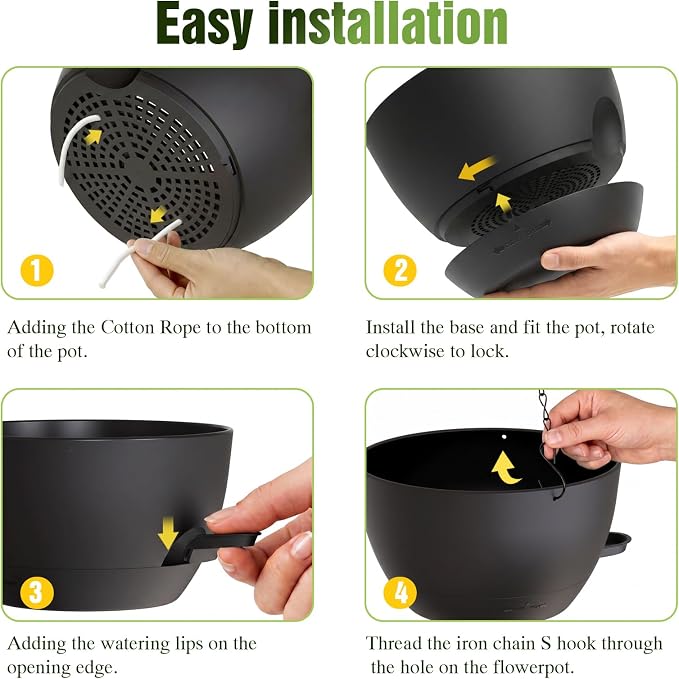 Easy installation

1

Adding the Cotton Rope to the bottom of the pot.

2

Install the base and fit the pot, rotate clockwise to lock.

3

Adding the watering lips on the opening edge.

4

Thread the iron chain S hook through the hole on the flowerpot.