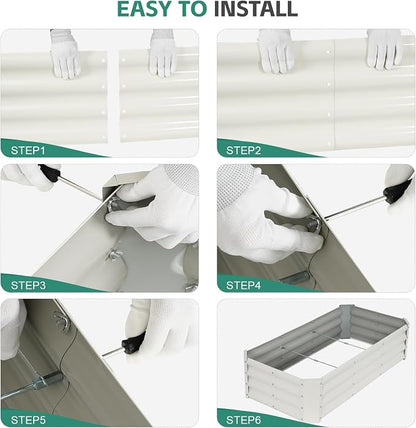 EASY TO INSTALL

STEP1

STEP2

STEP3

STEP4

STEP5

STEP6