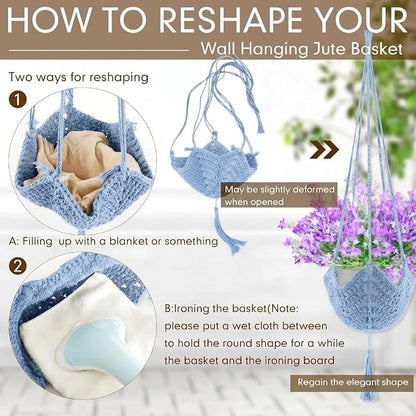 HOW TO RESHAPE YOUR

Wall Hanging Jute Basket

Two ways for reshaping

1

May be slightly deformed when opened

A: Filling up with a blanket or something

2

B:Ironing the basket(Note: please put a wet cloth between to hold the round shape for a while the basket and the ironing board

Regain the elegant shape