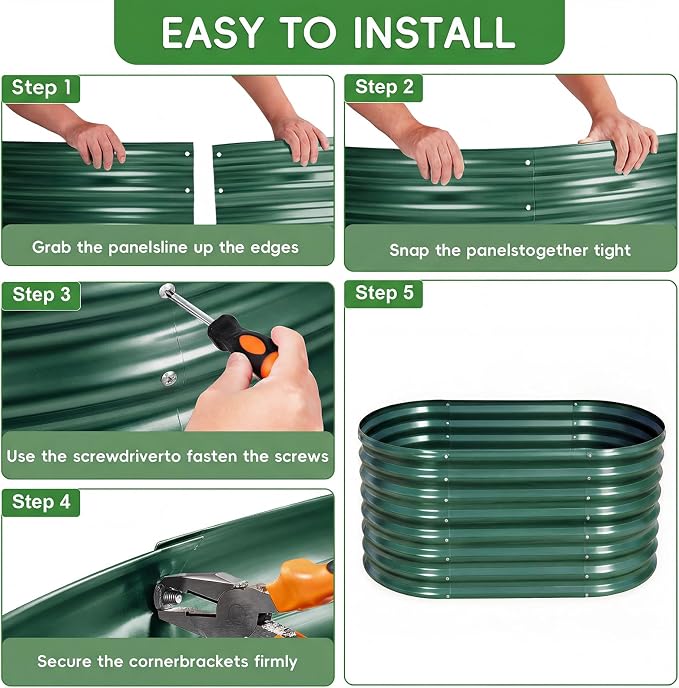 EASY TO INSTALL

Step 1

Grab the panelsline up the edges

Step 2

Snap the panelstogether tight

Step 3

Use the screwdriverto fasten the screws

Step 4

Secure the cornerbrackets firmly

Step 5