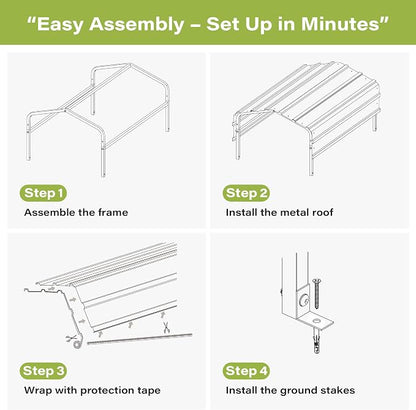 “Easy Assembly – Set Up in Minutes”

Step 1
Assemble the frame

Step 2
Install the metal roof

Step 3
Wrap with protection tape

Step 4
Install the ground stakes