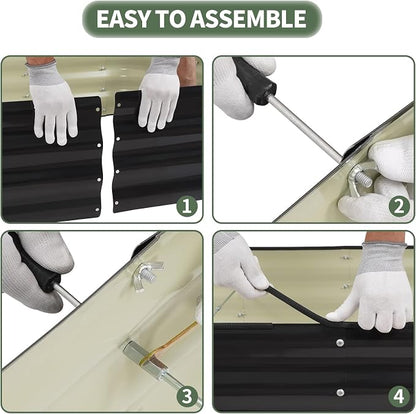 EASY TO ASSEMBLE

1

2

3

4