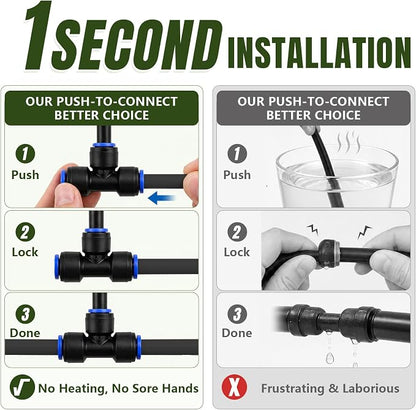 1SECOND INSTALLATION

OUR PUSH-TO-CONNECT BETTER CHOICE

1
Push

2
Lock

3
Done

√ No Heating, No Sore Hands

OUR PUSH-TO-CONNECT BETTER CHOICE

1
Push

2
Lock

3
Done

X Frustrating & Laborious