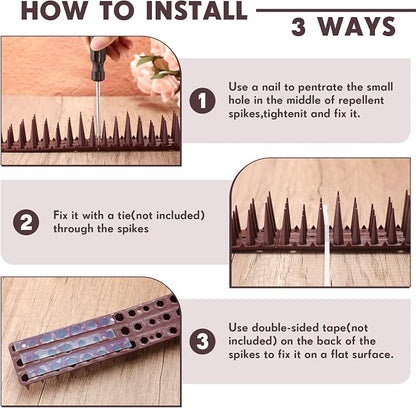 HOW TO INSTALL

3 WAYS

1

Use a nail to pentrate the small hole in the middle of repellent spikes,tightenit and fix it.

2

Fix it with a tie(not included) through the spikes

3

Use double-sided tape(not included) on the back of the spikes to fix it on a flat surface.