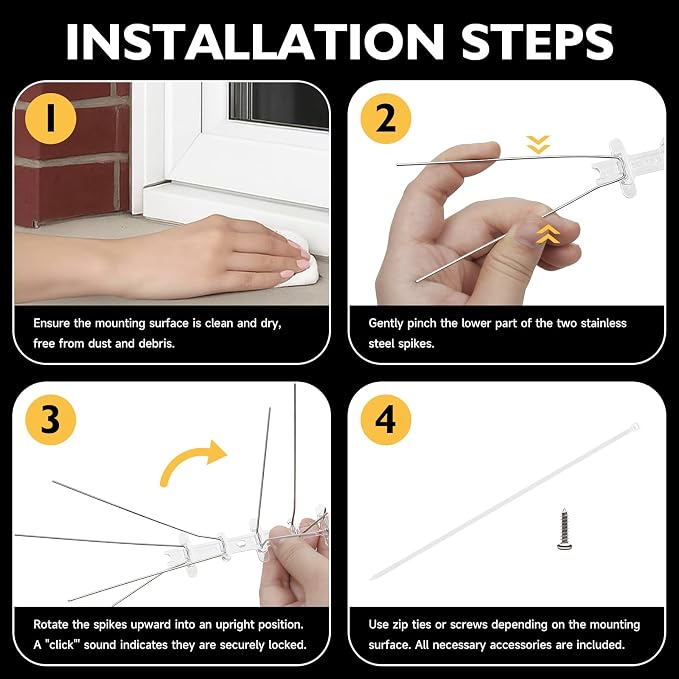 INSTALLATION STEPS

1

Ensure the mounting surface is clean and dry, free from dust and debris.

2

Gently pinch the lower part of the two stainless steel spikes.

3

Rotate the spikes upward into an upright position. A "click" sound indicates they are securely locked.

4

Use zip ties or screws depending on the mounting surface. All necessary accessories are included.