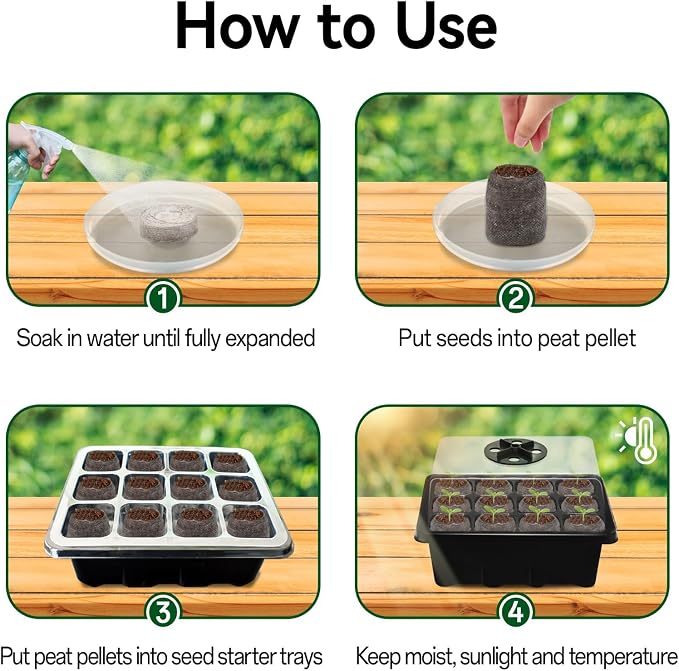 How to Use

1

Soak in water until fully expanded

2

Put seeds into peat pellet

3

Put peat pellets into seed starter trays

4

Keep moist, sunlight and temperature