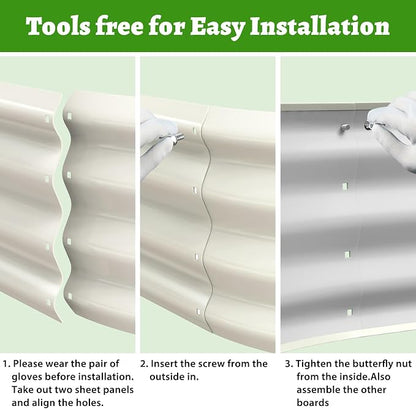 Tools free for Easy Installation

1. Please wear the pair of gloves before installation. Take out two sheet panels and align the holes.

2. Insert the screw from the outside in.

3. Tighten the butterfly nut from the inside.Also assemble the other boards