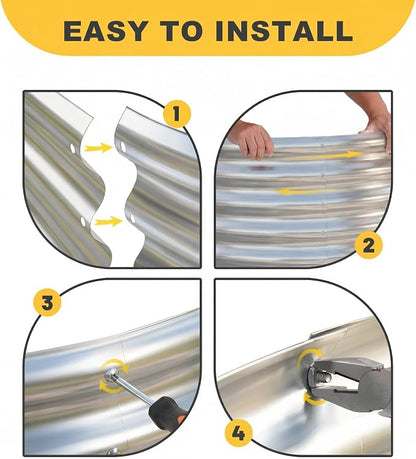 EASY TO INSTALL

1

2

3

4