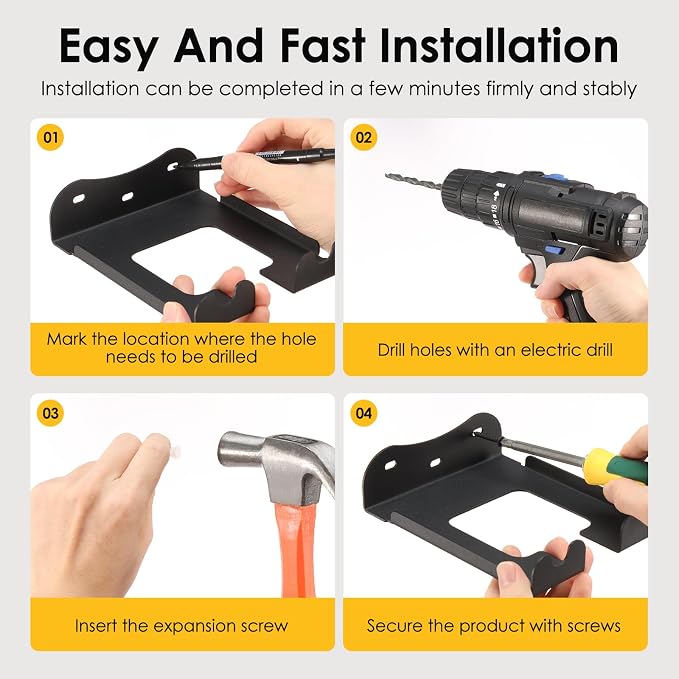 Easy And Fast Installation

Installation can be completed in a few minutes firmly and stably

01

Mark the location where the hole needs to be drilled

02

Drill holes with an electric drill

03

Insert the expansion screw

04

Secure the product with screws