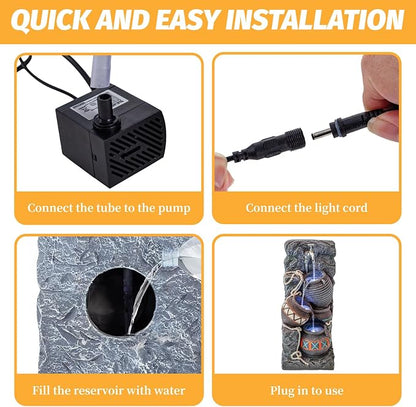 QUICK AND EASY INSTALLATION

Connect the tube to the pump

Connect the light cord

Fill the reservoir with water

Plug in to use