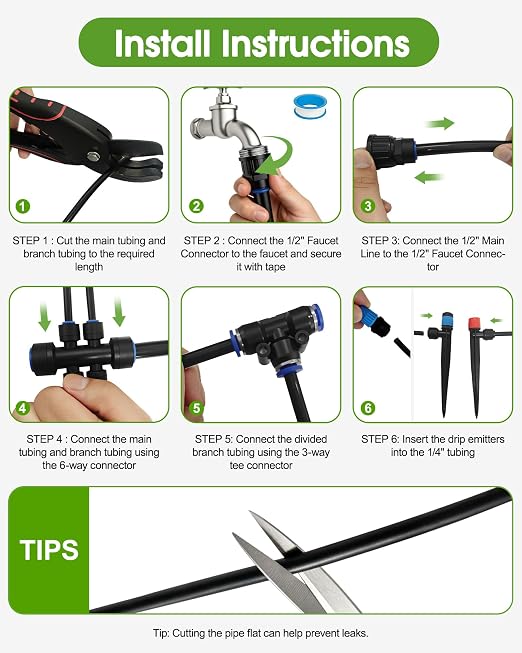 Install Instructions

1

STEP 1 : Cut the main tubing and branch tubing to the required length

2

STEP 2 : Connect the 1/2" Faucet Connector to the faucet and secure it with tape

3

STEP 3: Connect the 1/2" Main Line to the 1/2" Faucet Connector

4

STEP 4 : Connect the main tubing and branch tubing using the 6-way connector

5

STEP 5: Connect the divided branch tubing using the 3-way tee connector

6

STEP 6: Insert the drip emitters into the 1/4" tubing

TIPS

Tip: Cutting the pipe flat can help prevent leaks.