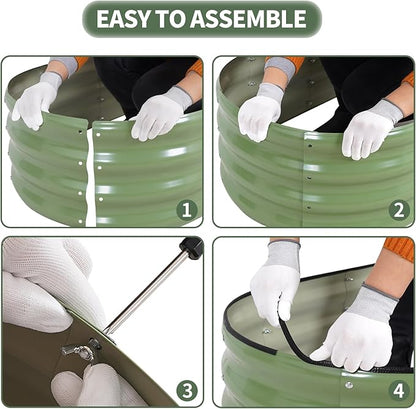 EASY TO ASSEMBLE

1

2

3

4