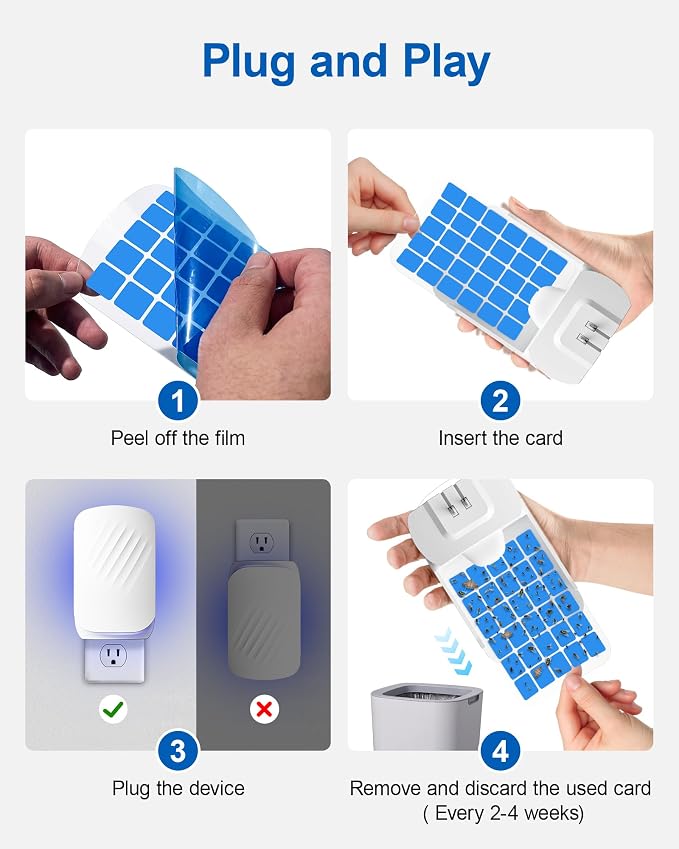 Plug and Play

1
Peel off the film

2
Insert the card

3
Plug the device

4
Remove and discard the used card
( Every 2-4 weeks)