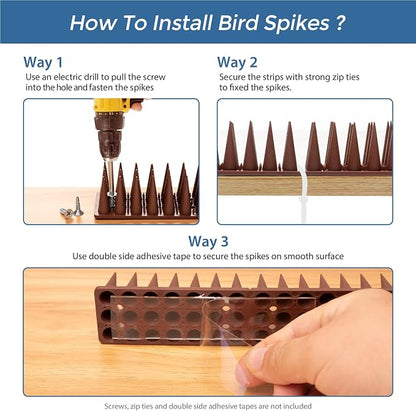 How To Install Bird Spikes ?

Way 1
Use an electric drill to pull the screw into the hole and fasten the spikes

Way 2
Secure the strips with strong zip ties to fixed the spikes.

Way 3
Use double side adhesive tape to secure the spikes on smooth surface

Screws, zip ties and double side adhesive tapes are not included