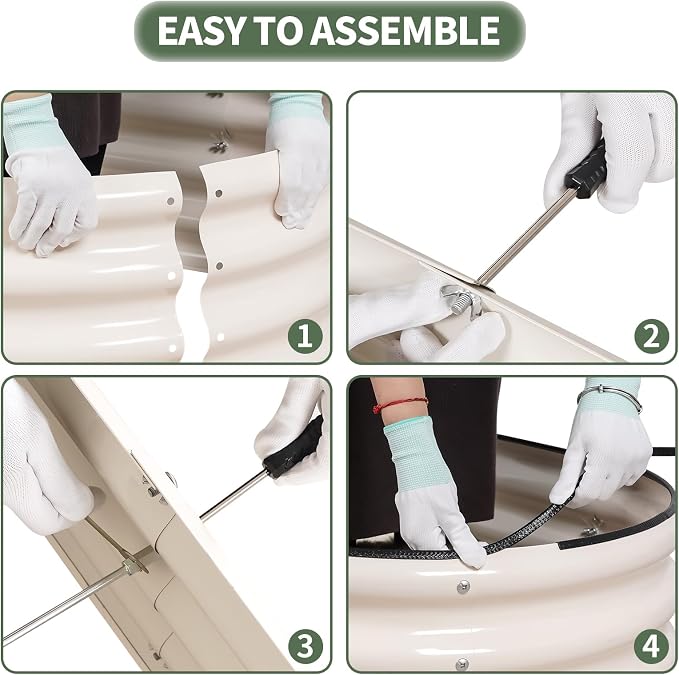 EASY TO ASSEMBLE

1

2

3

4