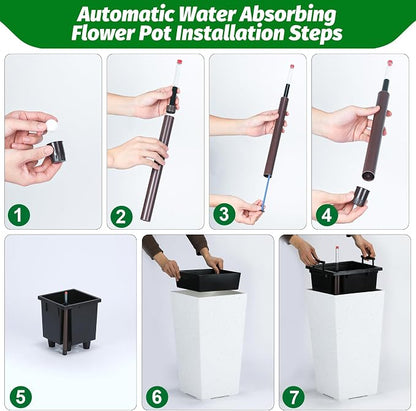 Automatic Water Absorbing
Flower Pot Installation Steps

1

2

3

4

5

6

7