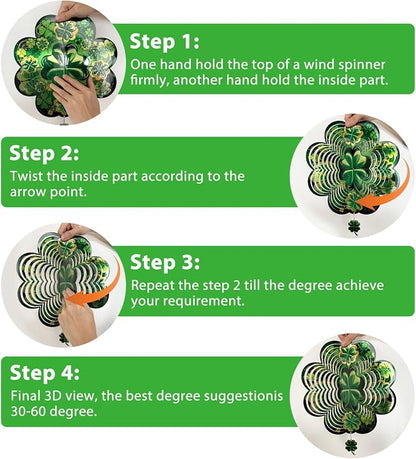 Step 1:
One hand hold the top of a wind spinner firmly, another hand hold the inside part.

Step 2:
Twist the inside part according to the arrow point.

Step 3:
Repeat the step 2 till the degree achieve your requirement.

Step 4:
Final 3D view, the best degree suggestionis 30-60 degree.