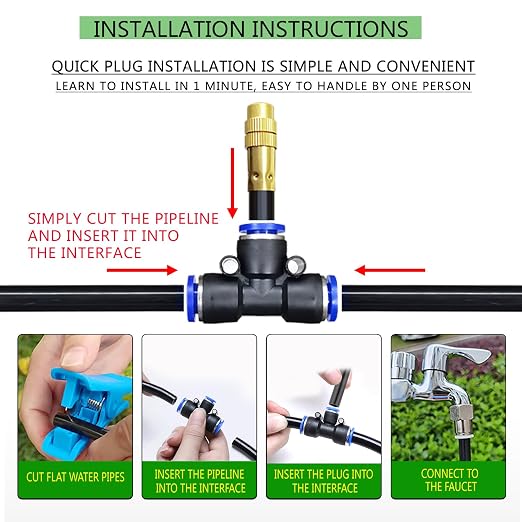 INSTALLATION INSTRUCTIONS

QUICK PLUG INSTALLATION IS SIMPLE AND CONVENIENT

LEARN TO INSTALL IN 1 MINUTE, EASY TO HANDLE BY ONE PERSON

SIMPLY CUT THE PIPELINE AND INSERT IT INTO THE INTERFACE

CUT FLAT WATER PIPES

INSERT THE PIPELINE INTO THE INTERFACE

INSERT THE PLUG INTO THE INTERFACE

CONNECT TO THE FAUCET