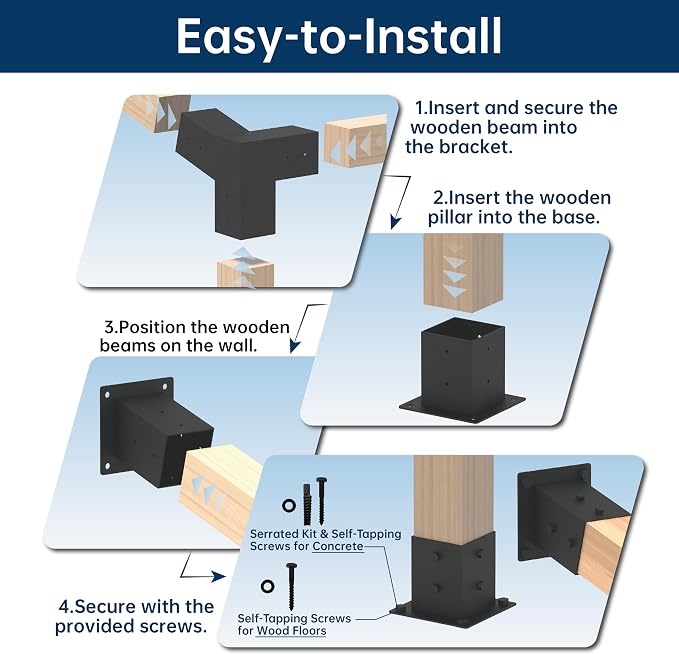 Easy-to-Install

1.Insert and secure the wooden beam into the bracket.

2.Insert the wooden pillar into the base.

3.Position the wooden beams on the wall.

Serrated Kit & Self-Tapping Screws for Concrete

Self-Tapping Screws for Wood Floors

4.Secure with the provided screws.