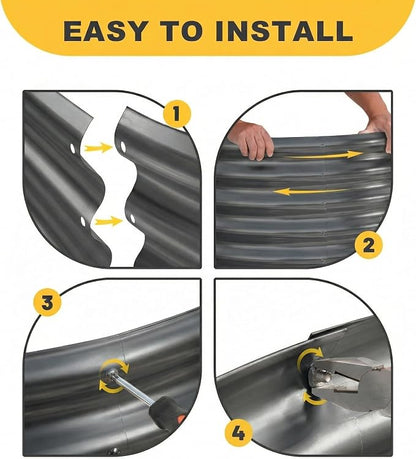 EASY TO INSTALL

1

2

3

4