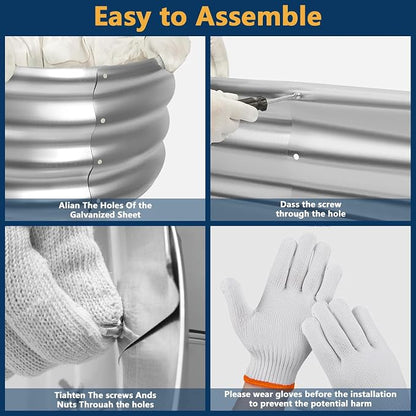 Easy to Assemble

Alian The Holes Of the Galvanized Sheet

Dass the screw through the hole

Tiahten The screws Ands Nuts Throuah the holes

Please wear gloves before the installation to prevent the potential harm