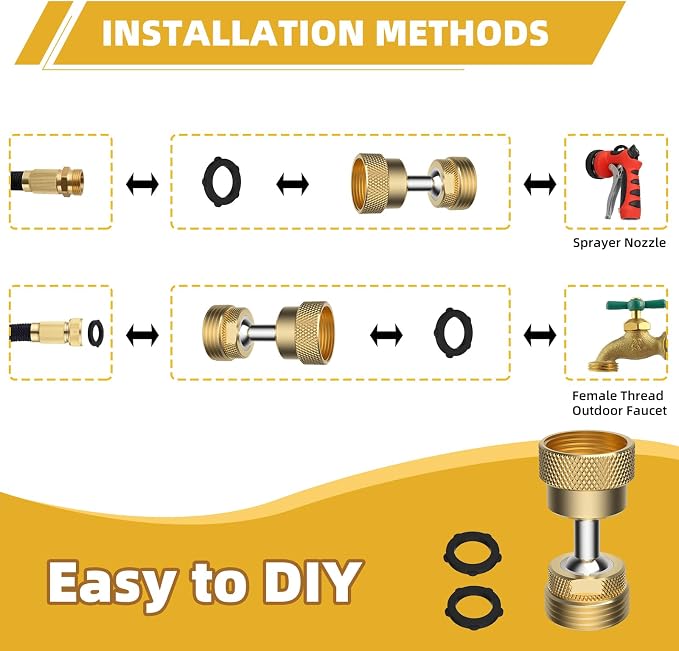 INSTALLATION METHODS

Sprayer Nozzle

Female Thread Outdoor Faucet

Easy to DIY