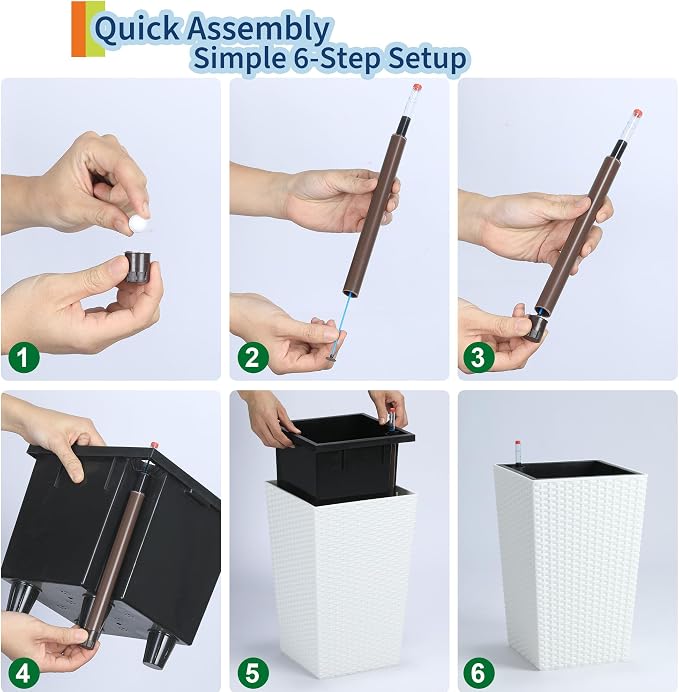 Quick Assembly
Simple 6-Step Setup

1

2

3

4

5

6