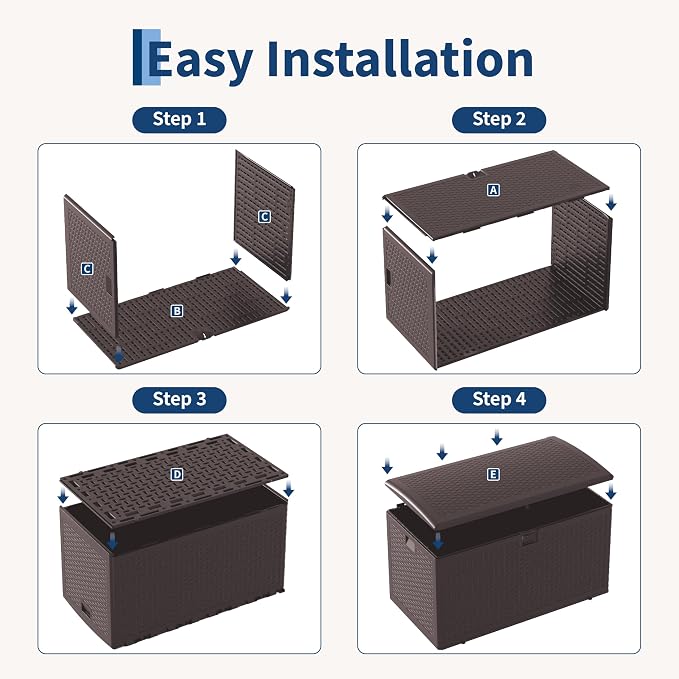 Easy Installation

Step 1

C

C

B

Step 2

A

Step 3

D

Step 4

E