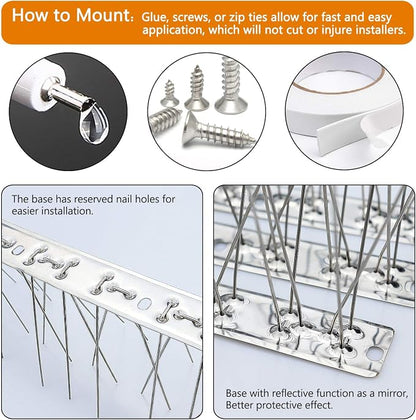 How to Mount: Glue, screws, or zip ties allow for fast and easy application, which will not cut or injure installers.

The base has reserved nail holes for easier installation.

Base with reflective function as a mirror, Better protective effect.