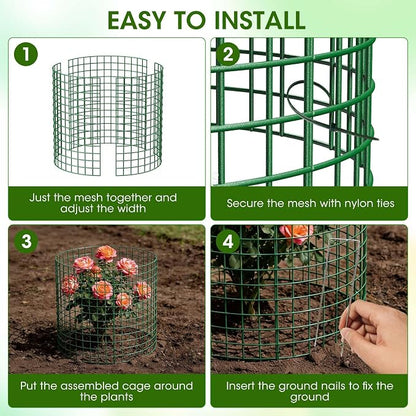 EASY TO INSTALL

1

Just the mesh together and adjust the width

2

Secure the mesh with nylon ties

3

Put the assembled cage around the plants

4

Insert the ground nails to fix the ground