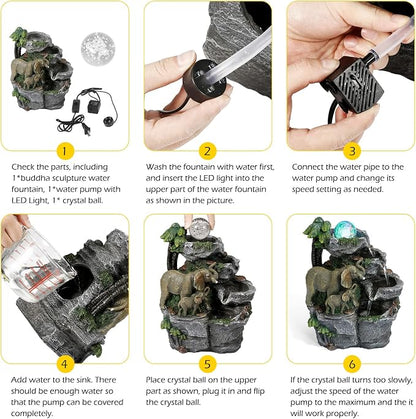 1

Check the parts, including 1*buddha sculpture water fountain, 1*water pump with LED Light, 1* crystal ball.

2

Wash the fountain with water first, and insert the LED light into the upper part of the water fountain as shown in the picture.

3

Connect the water pipe to the water pump and change its speed setting as needed.

4

Add water to the sink. There should be enough water so that the pump can be covered completely.

5

Place crystal ball on the upper part as shown, plug it in and flip the crystal ball.

6

If the crystal ball turns too slowly, adjust the speed of the water pump to the maximum and the it will work properly.