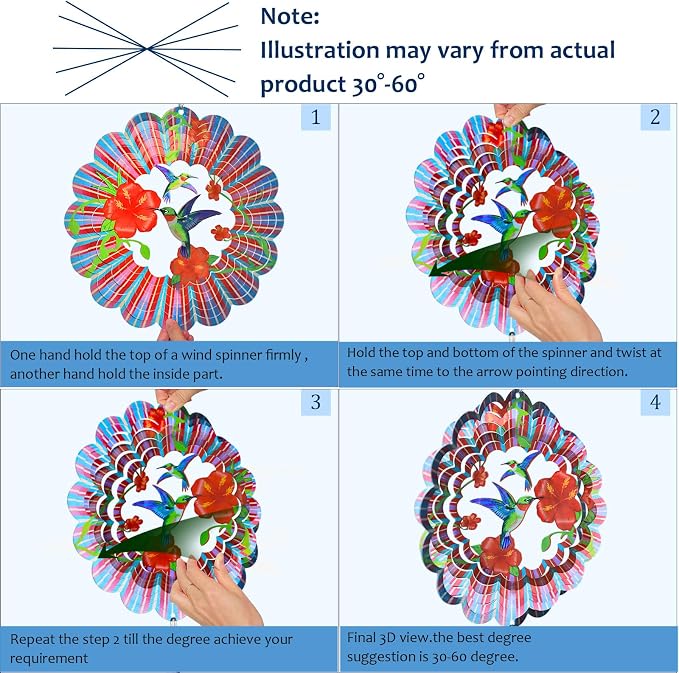 Note:
Illustration may vary from actual product 30°-60°

1

One hand hold the top of a wind spinner firmly , another hand hold the inside part.

2

Hold the top and bottom of the spinner and twist at the same time to the arrow pointing direction.

3

Repeat the step 2 till the degree achieve your requirement

4

Final 3D view.the best degree suggestion is 30-60 degree.