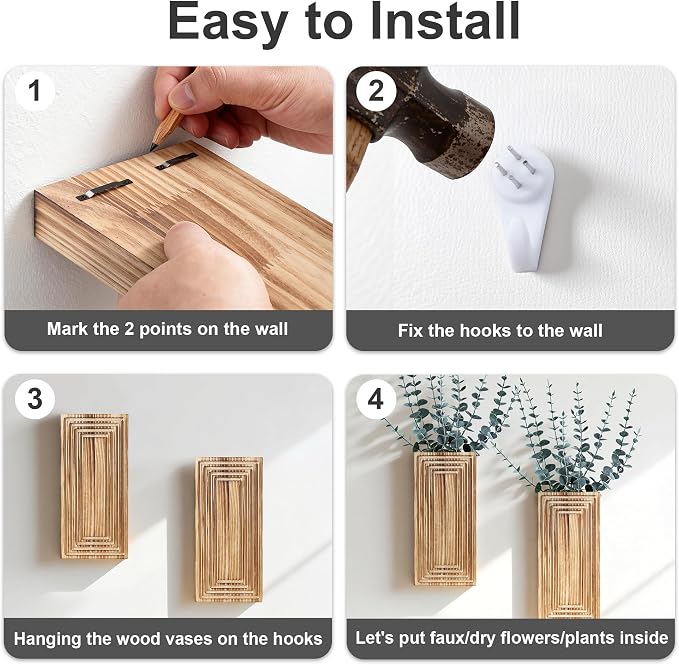 Easy to Install

1

Mark the 2 points on the wall

2

Fix the hooks to the wall

3

Hanging the wood vases on the hooks

4

Let's put faux/dry flowers/plants inside