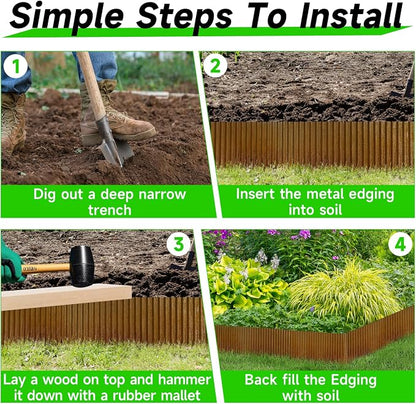 Simple Steps To Install

1
Dig out a deep narrow trench

2
Insert the metal edging into soil

3
Lay a wood on top and hammer it down with a rubber mallet

4
Back fill the Edging with soil