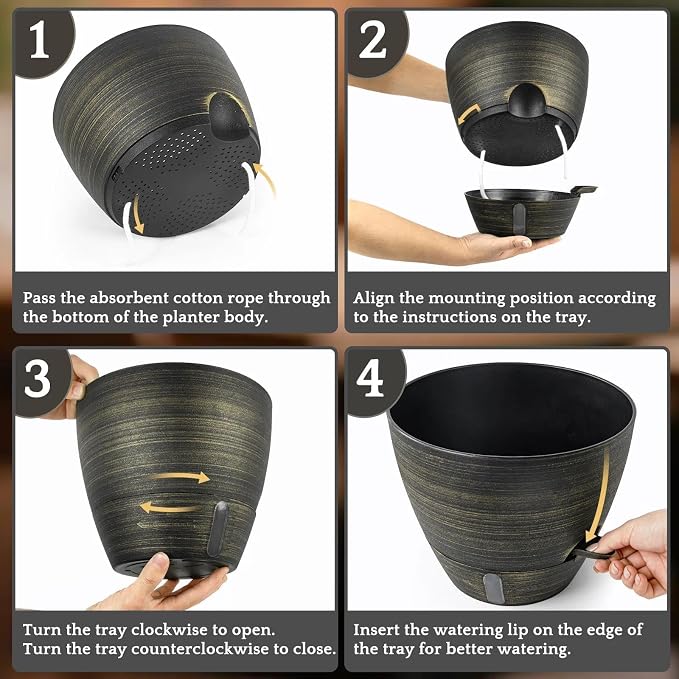 1

Pass the absorbent cotton rope through the bottom of the planter body.

2

Align the mounting position according to the instructions on the tray.

3

Turn the tray clockwise to open.
Turn the tray counterclockwise to close.

4

Insert the watering lip on the edge of the tray for better watering.