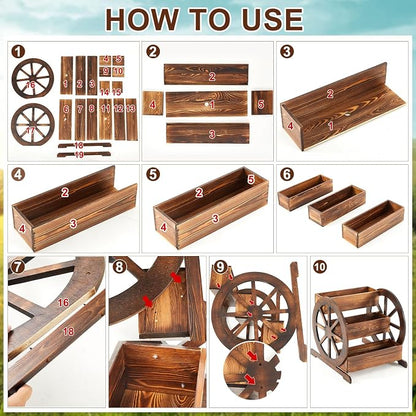 HOW TO USE

1
16
17
1 2 3
4 5
9 10
14 15
6 7 8 11 12 13
18
19

2
2
4
1
5
3

3
2
4
1

4
2
4
3

5
2
5
4
3

6

7
16
18

8

9

10