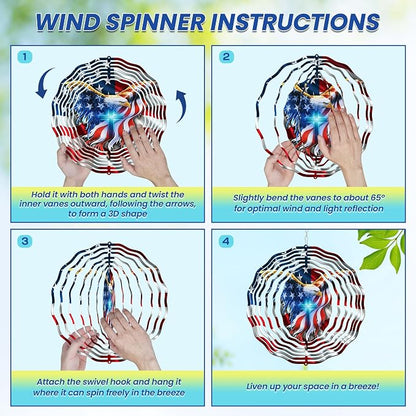 WIND SPINNER INSTRUCTIONS

1

Hold it with both hands and twist the inner vanes outward, following the arrows, to form a 3D shape

2

Slightly bend the vanes to about 65° for optimal wind and light reflection

3

Attach the swivel hook and hang it where it can spin freely in the breeze

4

Liven up your space in a breeze!