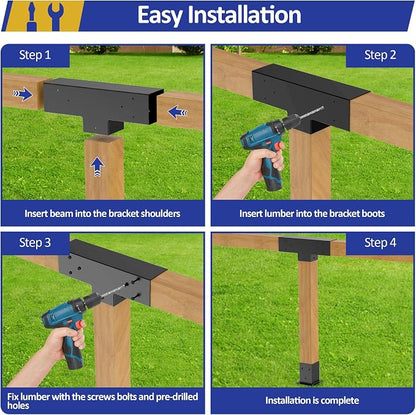 Easy Installation

Step 1

Insert beam into the bracket shoulders

Step 2

Insert lumber into the bracket boots

Step 3

Fix lumber with the screws bolts and pre-drilled holes

Step 4

Installation is complete