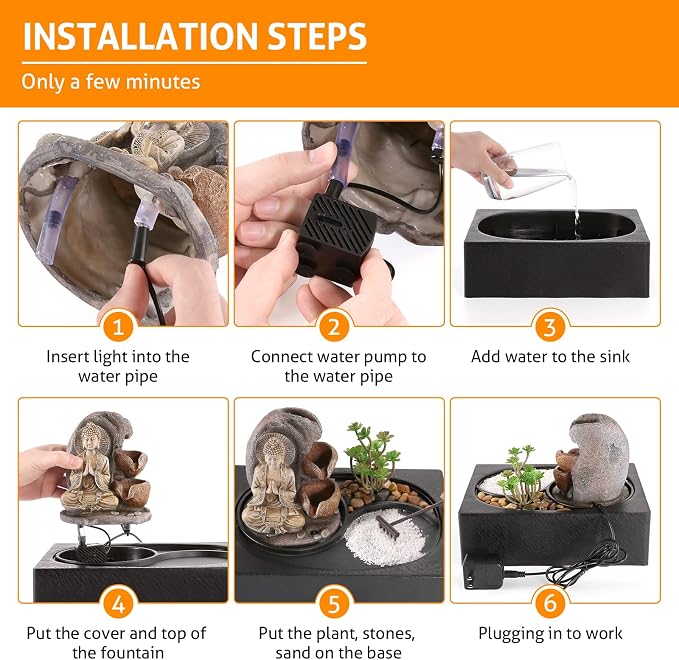 INSTALLATION STEPS

Only a few minutes

1

Insert light into the water pipe

2

Connect water pump to the water pipe

3

Add water to the sink

4

Put the cover and top of the fountain

5

Put the plant, stones, sand on the base

6

Plugging in to work