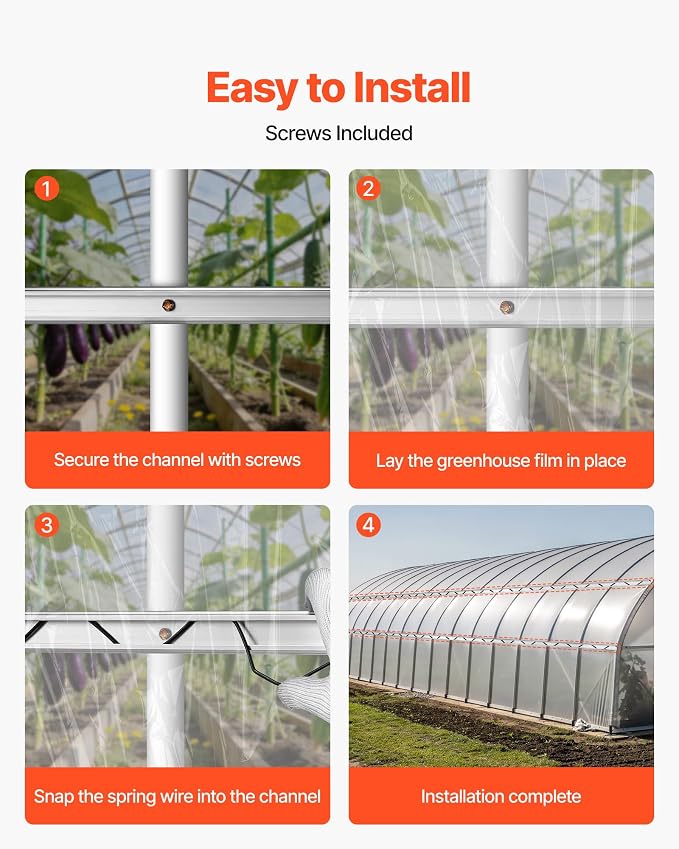 Easy to Install

Screws Included

1

Secure the channel with screws

2

Lay the greenhouse film in place

3

Snap the spring wire into the channel

4

Installation complete