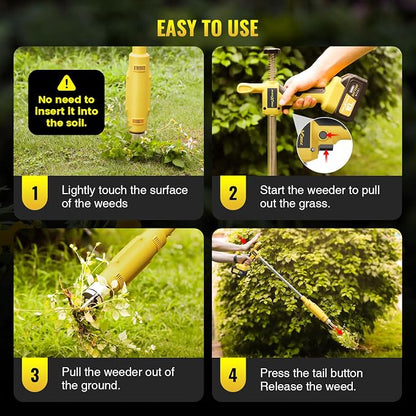 EASY TO USE

No need to insert it into the soil.

1 Lightly touch the surface of the weeds

2 Start the weeder to pull out the grass.

3 Pull the weeder out of the ground.

4 Press the tail button Release the weed.