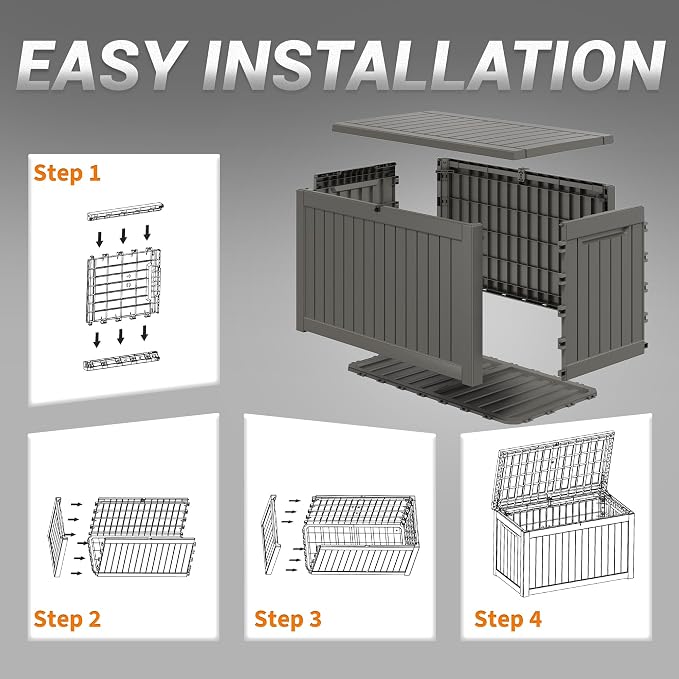 EASY INSTALLATION

Step 1

Step 2

Step 3

Step 4