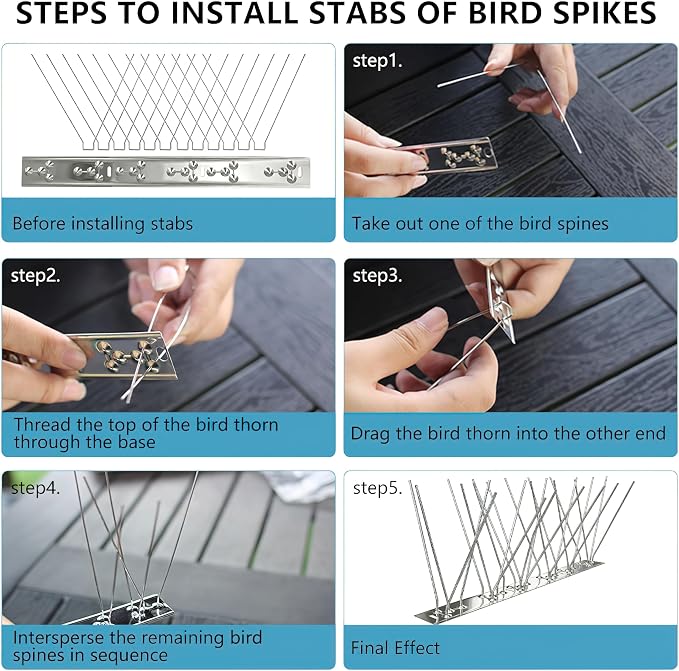 STEPS TO INSTALL STABS OF BIRD SPIKES

Before installing stabs

step1.

Take out one of the bird spines

step2.

Thread the top of the bird thorn through the base

step3.

Drag the bird thorn into the other end

step4.

Intersperse the remaining bird spines in sequence

step5.

Final Effect